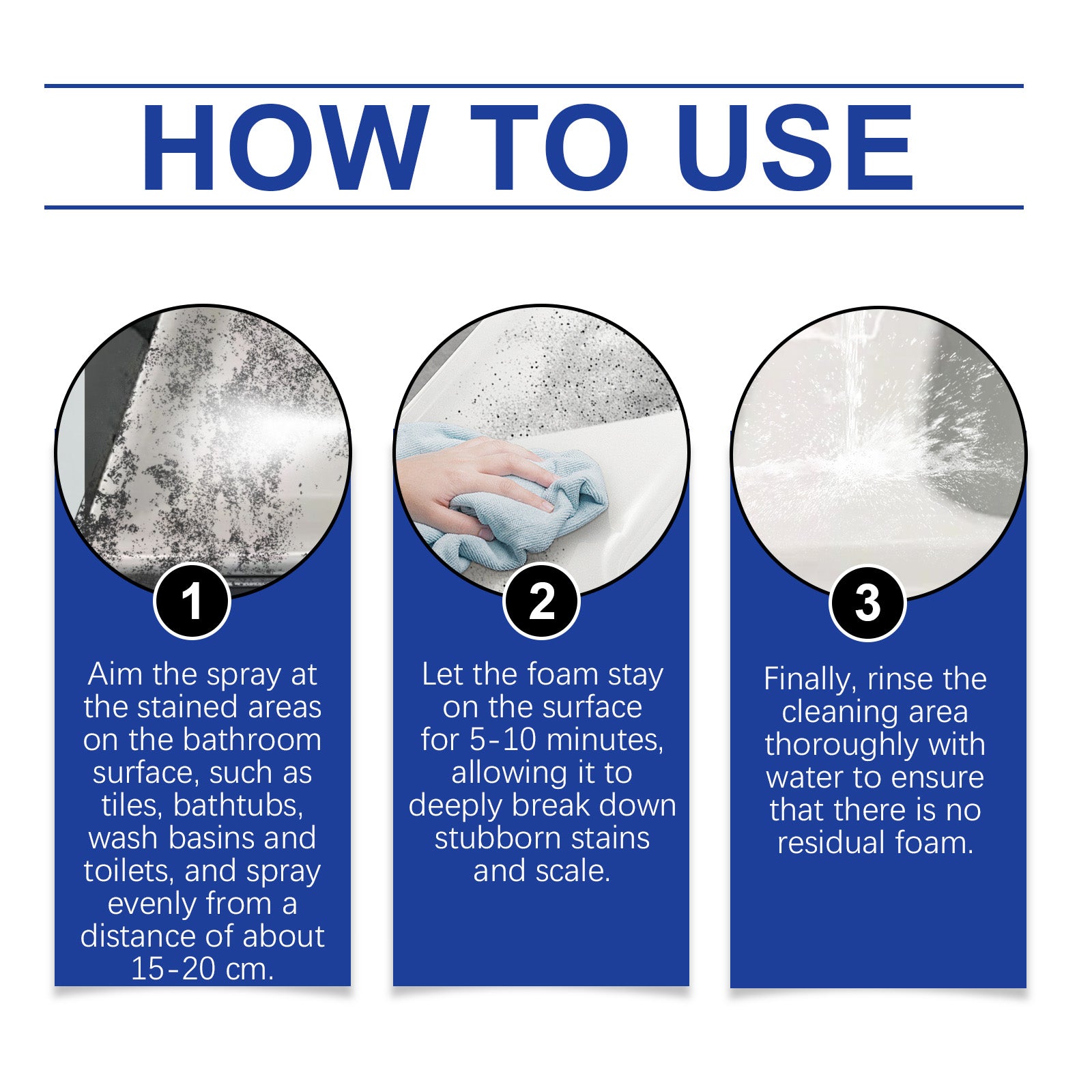 HOW TO USE

1

Aim the spray at the stained areas on the bathroom surface, such as tiles, bathtubs, wash basins and toilets, and spray evenly from a distance of about 15-20 cm.

2

Let the foam stay on the surface for 5-10 minutes, allowing it to deeply break down stubborn stains and scale.

3

Finally, rinse the cleaning area thoroughly with water to ensure that there is no residual foam.